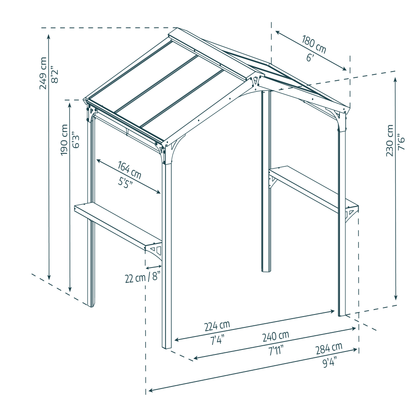 249 cm
8'2"

190 cm
6'3"

180 cm
6'

230 cm
7'6"

164 cm
5'5"

22 cm / 8"

224 cm
7'4"

240 cm
7'11"

284 cm
9'4"