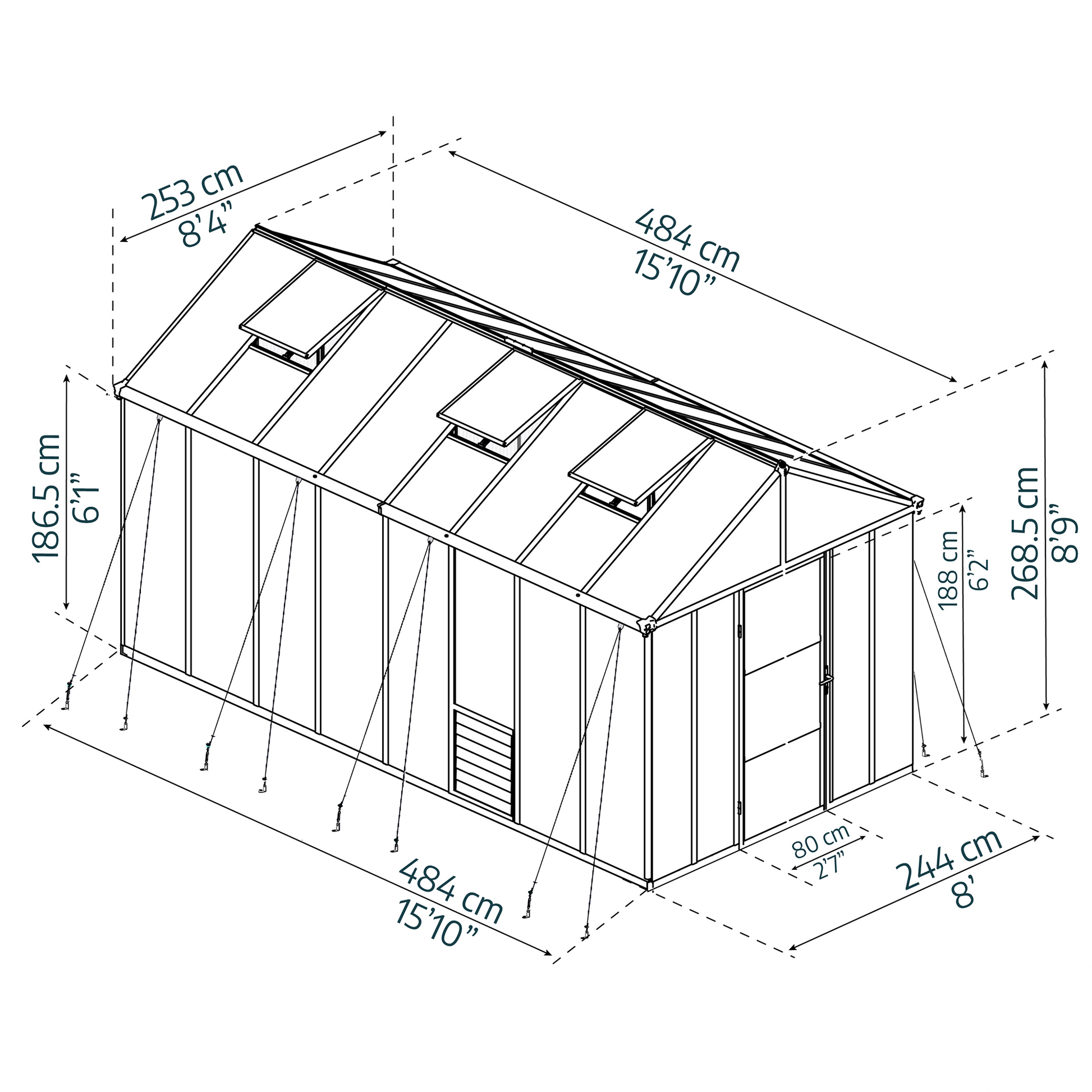 253 cm
8'4"

484 cm
15'10"

186.5 cm
6'1"

268.5 cm
8'9"

188 cm
6'2"

80 cm
2'7"

244 cm
8'

484 cm
15'10"