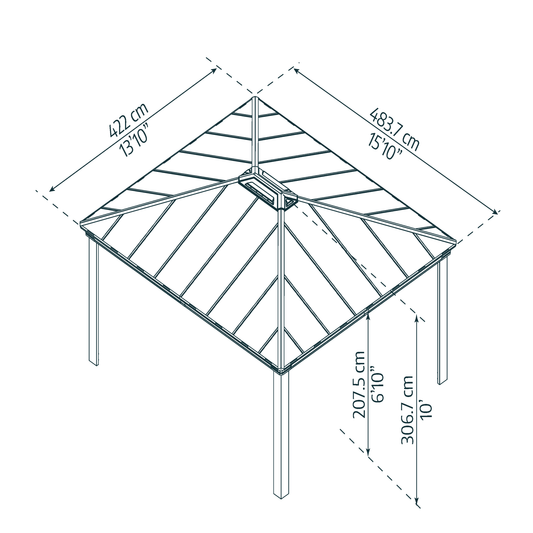 422 cm
13'10"

483.7 cm
15'10"

207.5 cm
6'10"

306.7 cm
10'