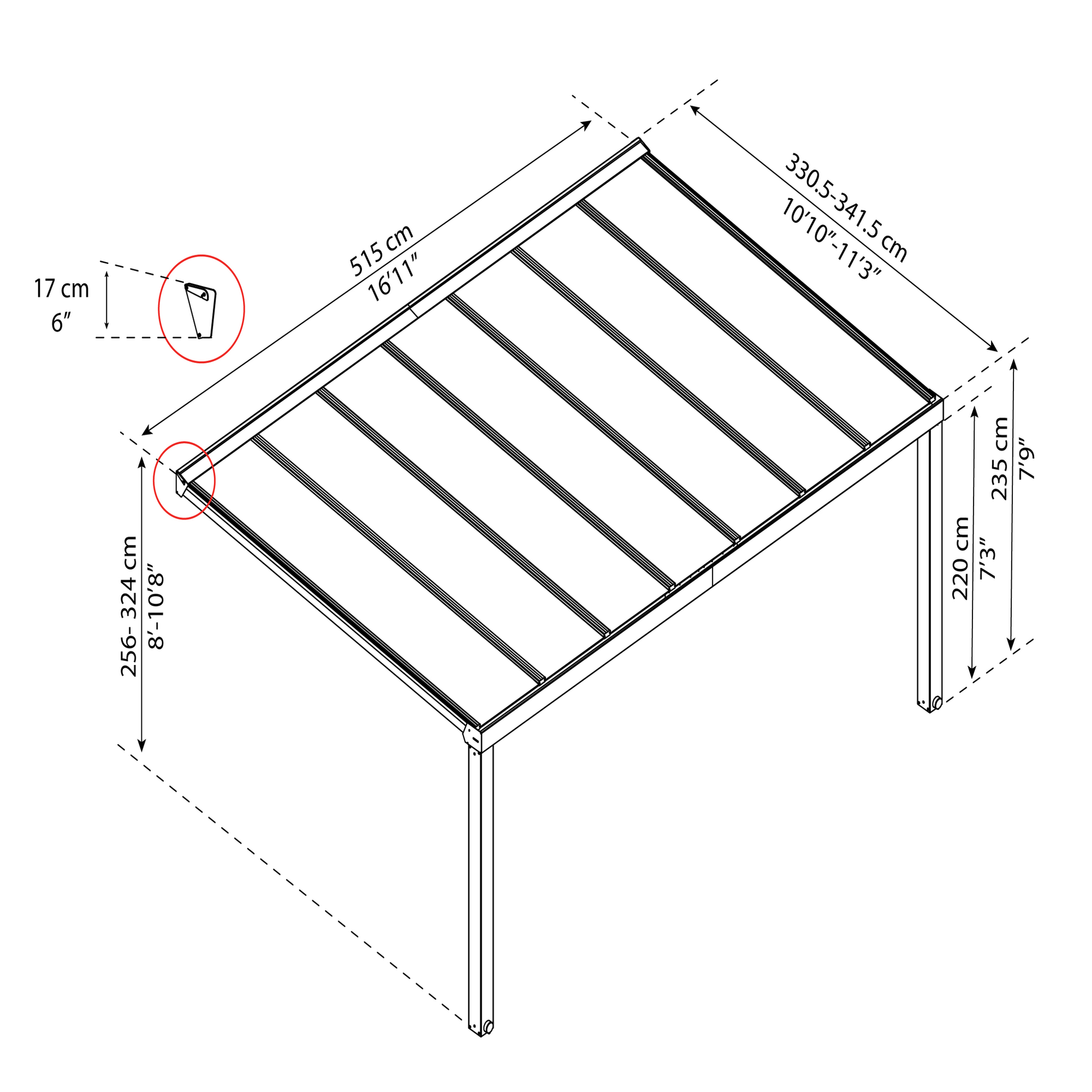 17 cm
6″

515 cm
16′11″

330.5-341.5 cm
10′10″-11′3″

256- 324 cm
8′-10′8″

220 cm
7′3″

235 cm
7′9″