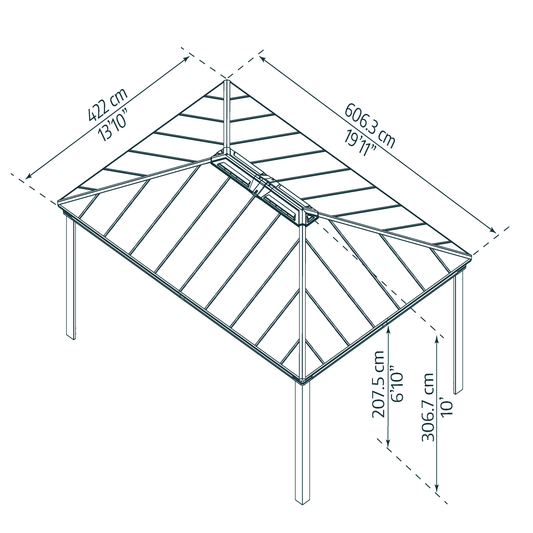 422 cm
13'10"

606.3 cm
19'11"

207.5 cm
6'10"

306.7 cm
10'