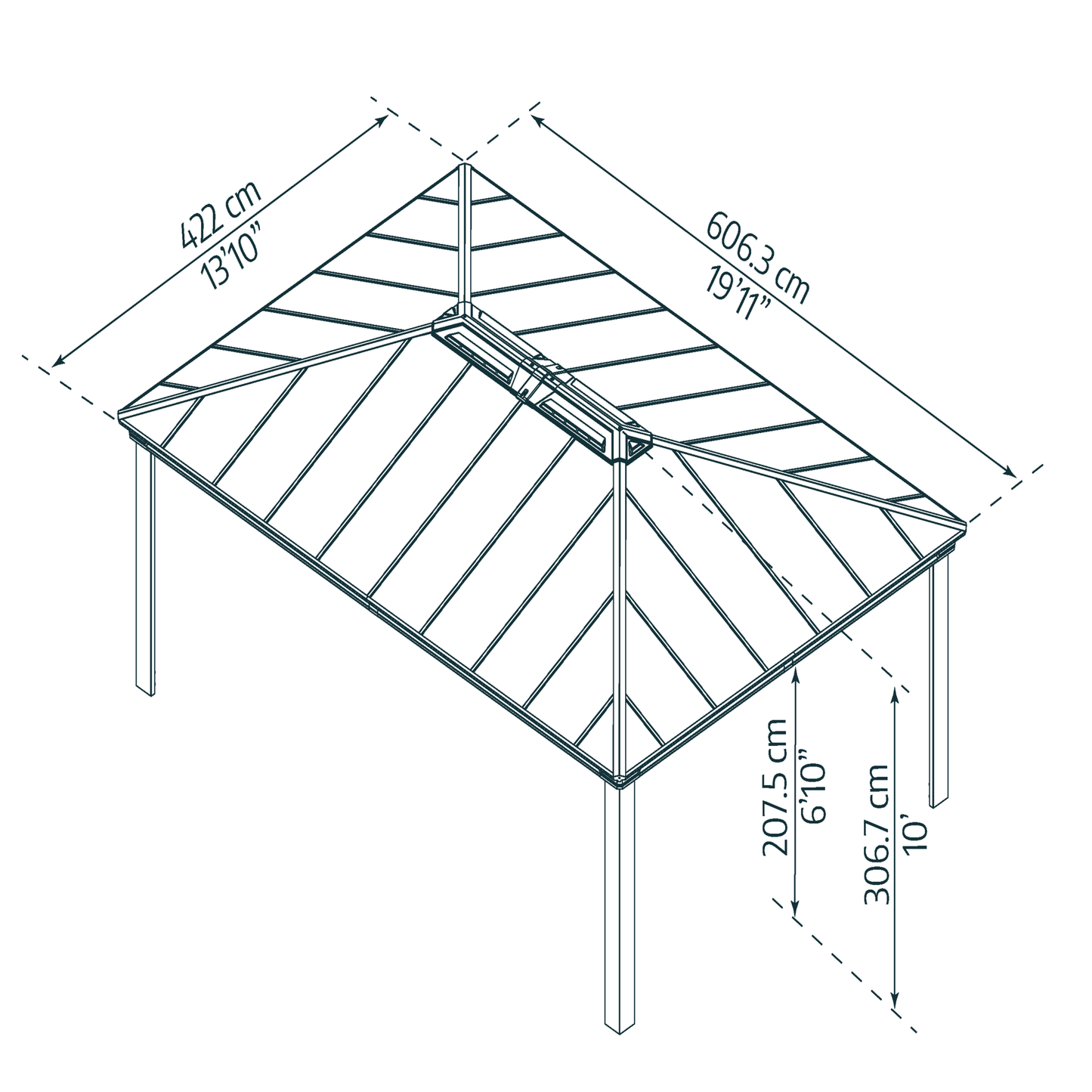 422 cm
13'10"

606.3 cm
19'11"

207.5 cm
6'10"

306.7 cm
10'