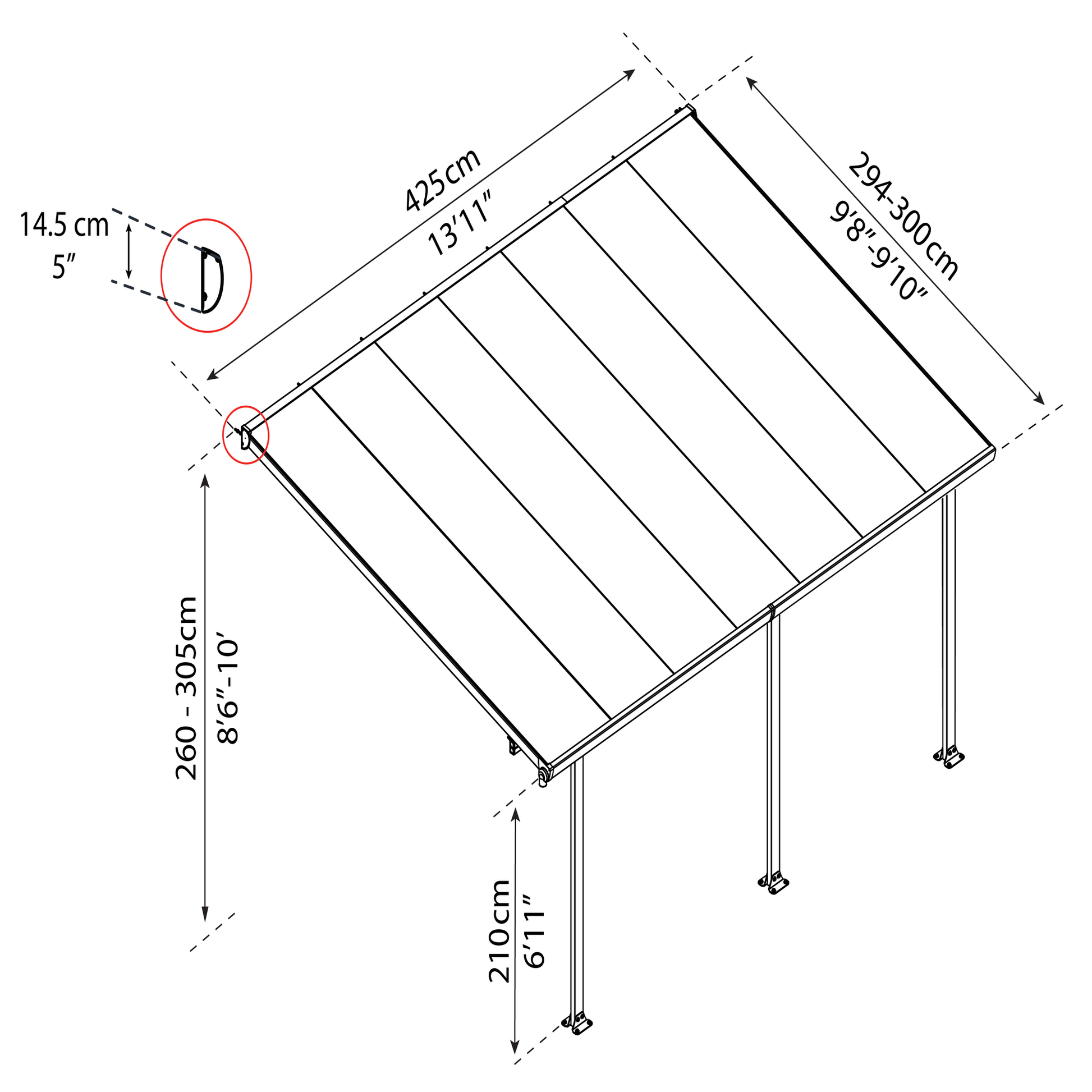 14.5 cm
5″

425cm
13′11″

294-300cm
9′8″-9′10″

260 - 305cm
8′6″-10′

210cm
6′11″