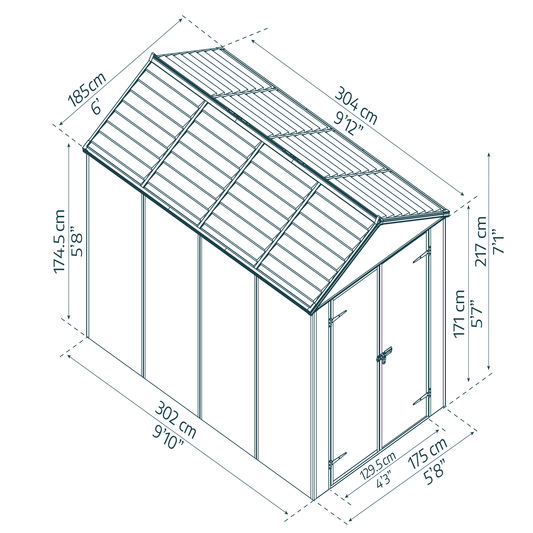 185cm
6'

304 cm
9'12"

174.5 cm
5'8"

217 cm
7'1"

171 cm
5'7"

302 cm
9'10"

129.5 cm
4'3"

175 cm
5'8"