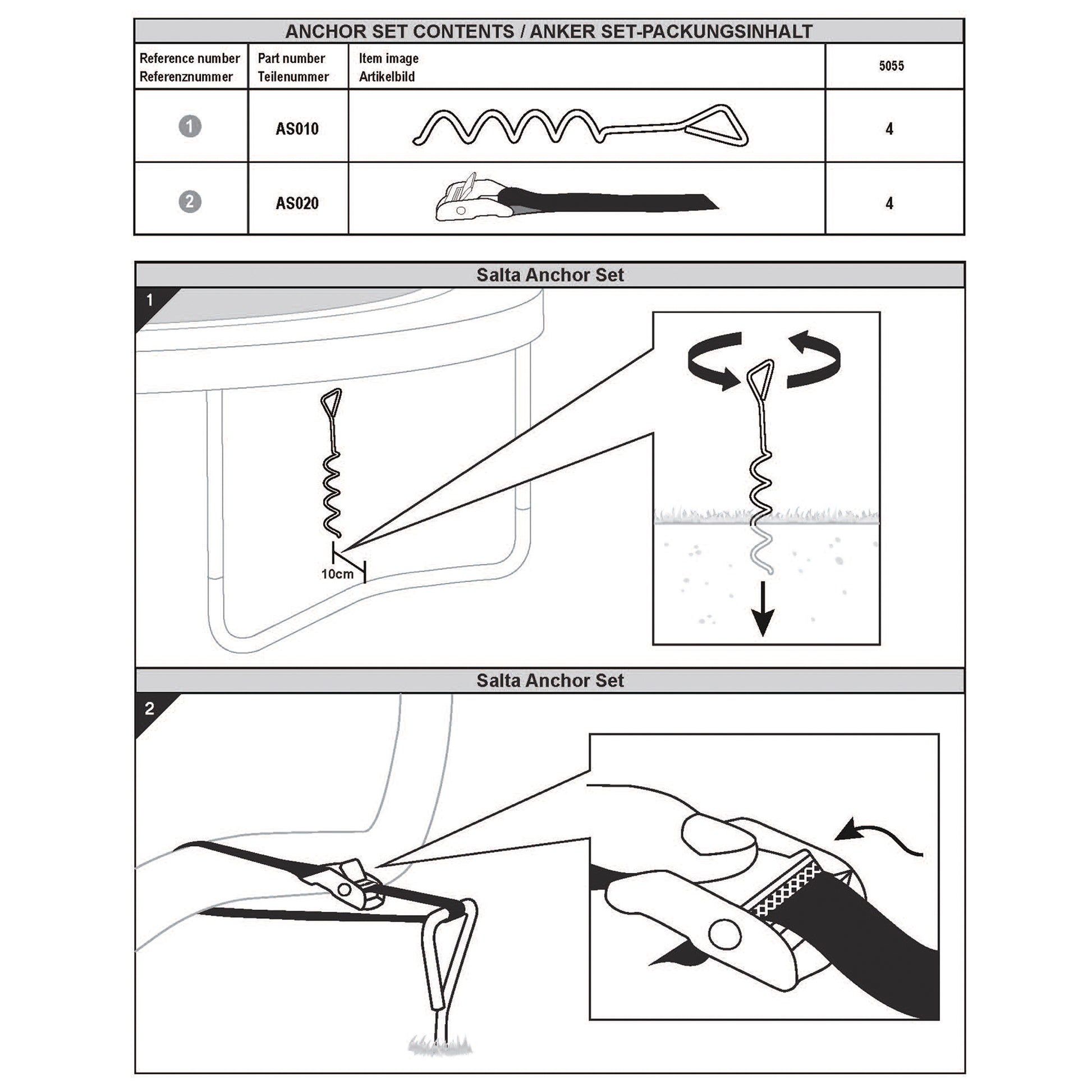 ANCHOR SET CONTENTS / ANKER SET-PACKUNGSINHALT

| Reference number Referenznummer | Part number Teilenummer | Item image Artikelbild | 5055 |
|---|---|---|---|
| 1 | AS010 | | 4 |
| 2 | AS020 | | 4 |

Salta Anchor Set

1

10cm

Salta Anchor Set

2