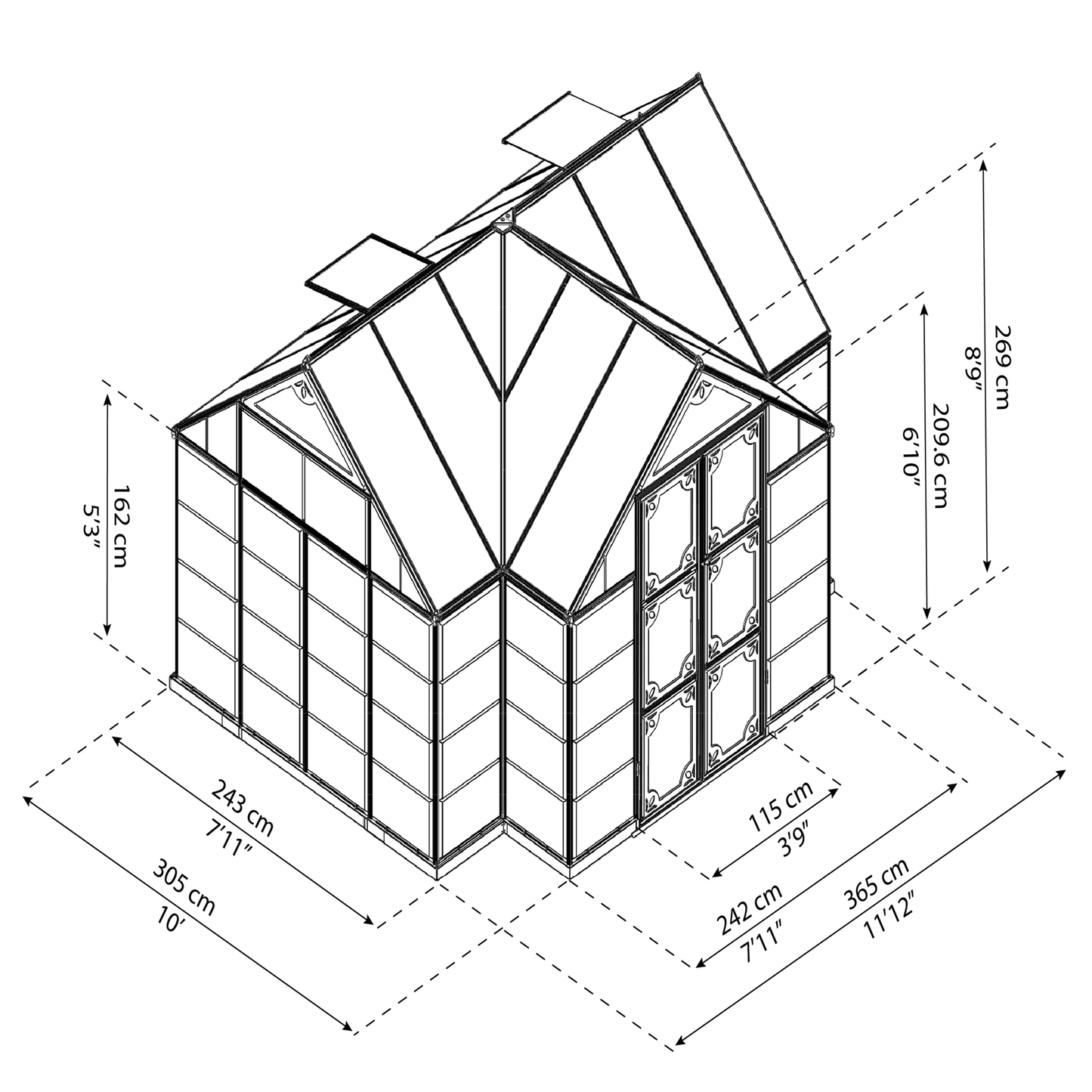 162 cm
5'3"

269 cm
8'9"

209.6 cm
6'10"

243 cm
7'11"

305 cm
10'

115 cm
3'9"

242 cm
7'11"

365 cm
11'12"