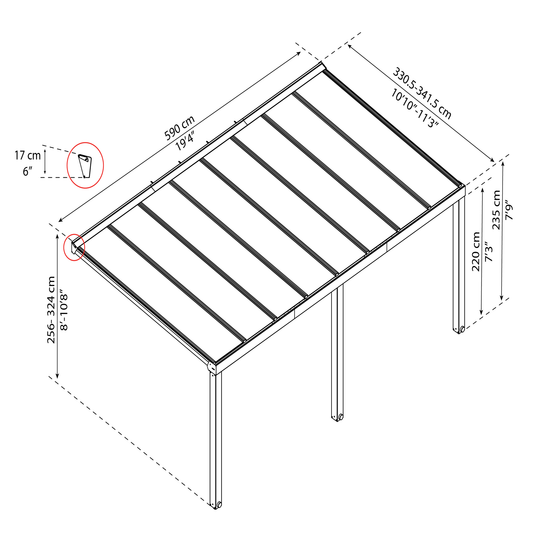 590 cm
19'4"

330.5-341.5 cm
10'10"-11'3"

17 cm
6"

256-324 cm
8'-10'8"

220 cm
7'3"

235 cm
7'9"